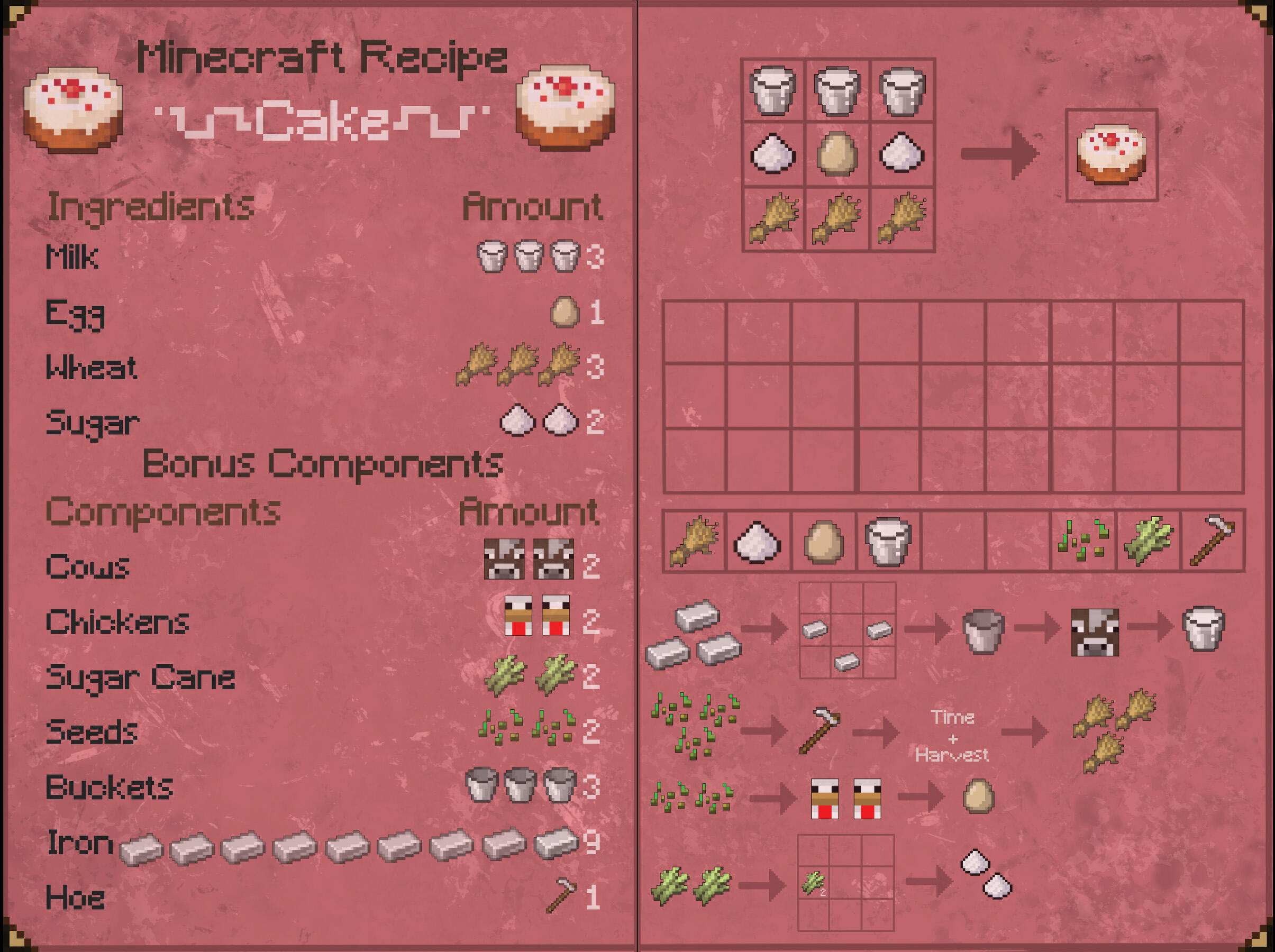 Minecraft Recipe

Cake

| Ingredients | Amount |
|---|---|
| Milk | 3 |
| Egg | 1 |
| Wheat | 3 |
| Sugar | 2 |

Bonus Components

| Components | Amount |
|---|---|
| Cows | 2 |
| Chickens | 2 |
| Sugar Cane | 2 |
| Seeds | 2 |
| Buckets | 3 |
| Iron | 9 |
| Hoe | 1 |

Time + Harvest

2